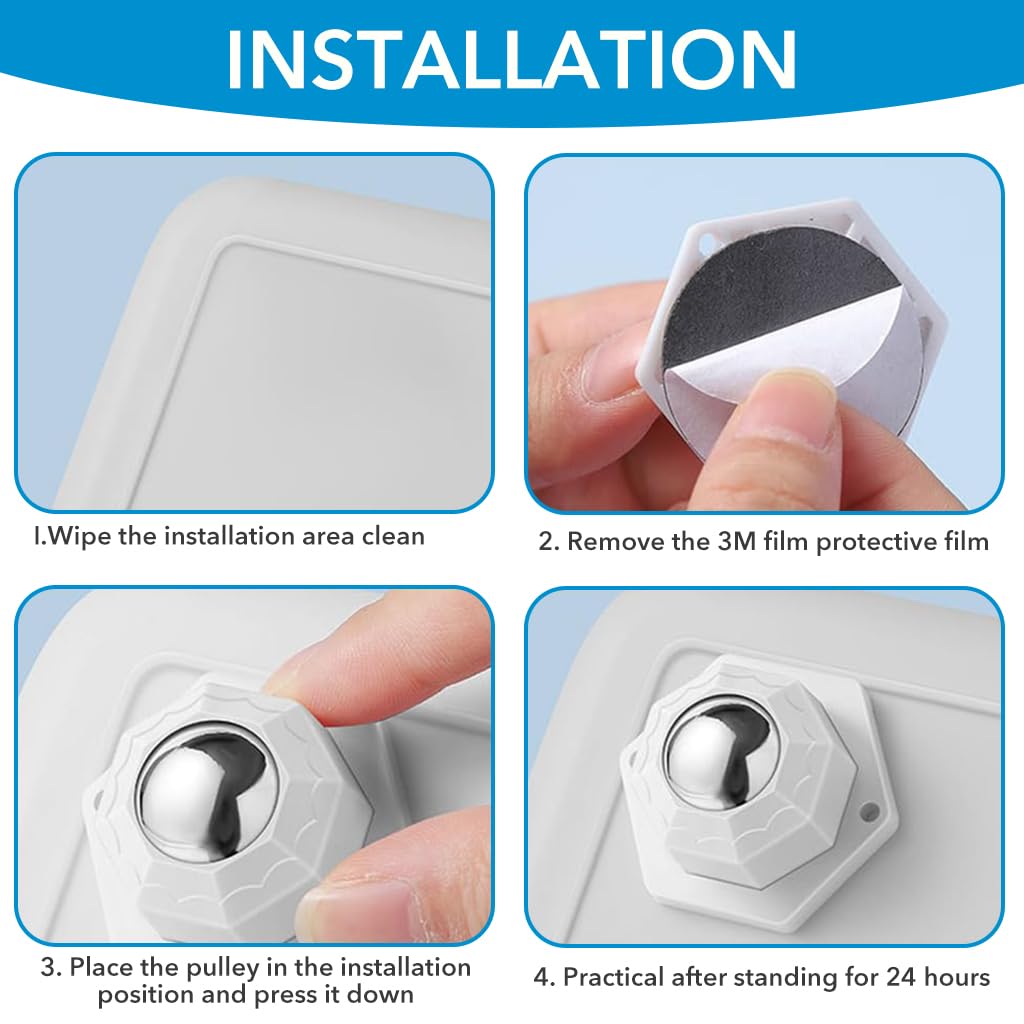 INSTALLATION

I.Wipe the installation area clean

2. Remove the 3M film protective film

3. Place the pulley in the installation position and press it down

4. Practical after standing for 24 hours